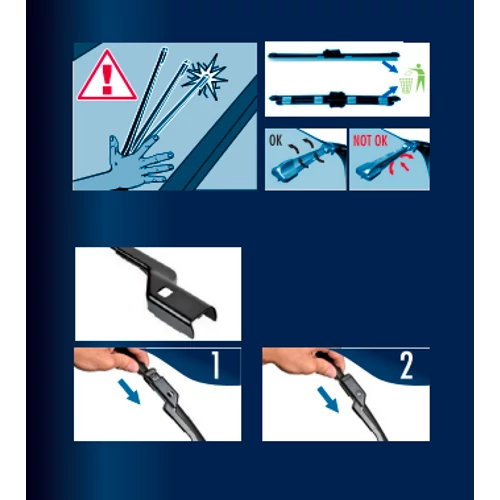 OK

NOT OK

1

2