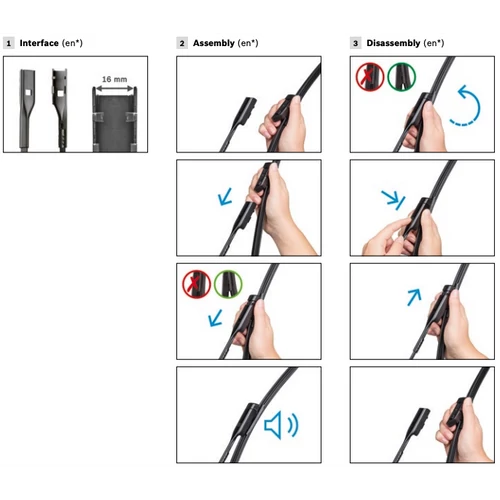 1 Interface (en*)

16 mm

2 Assembly (en*)

3 Disassembly (en*)